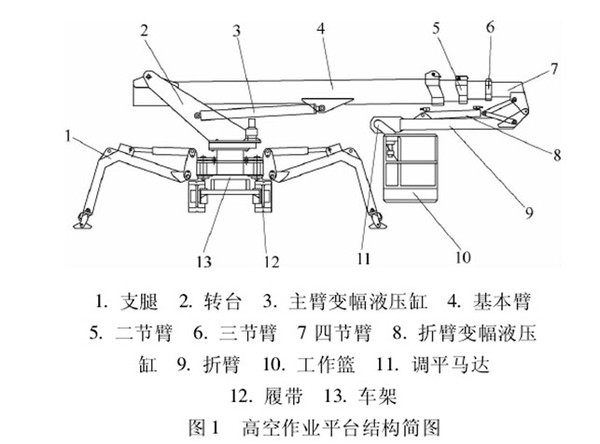 2
3
4
5
6
7
1
8
9
13
12
11
10

1. 支腿　2. 转台　3. 主臂变幅液压缸　4. 基本臂　5. 二节臂　6. 三节臂　7 四节臂　8. 折臂变幅液压缸　9. 折臂　10. 工作篮　11. 调平马达　12. 履带　13. 车架

图 1　高空作业平台结构简图